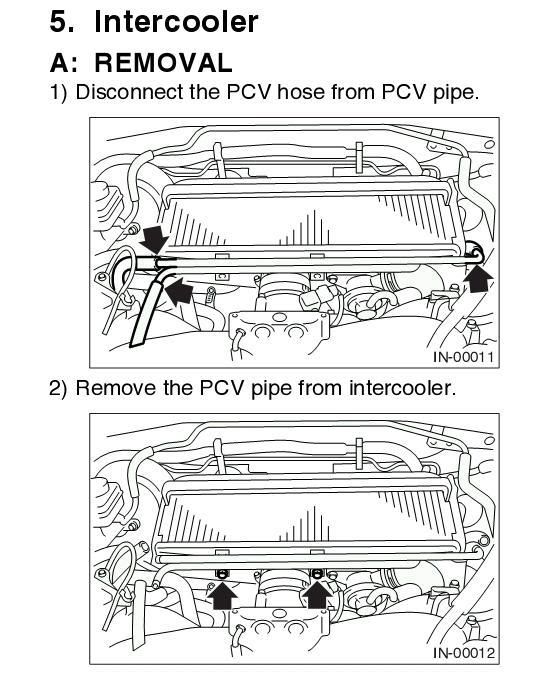 5. Intercooler

A: REMOVAL

1) Disconnect the PCV hose from PCV pipe.

IN-00011

2) Remove the PCV pipe from intercooler.

IN-00012